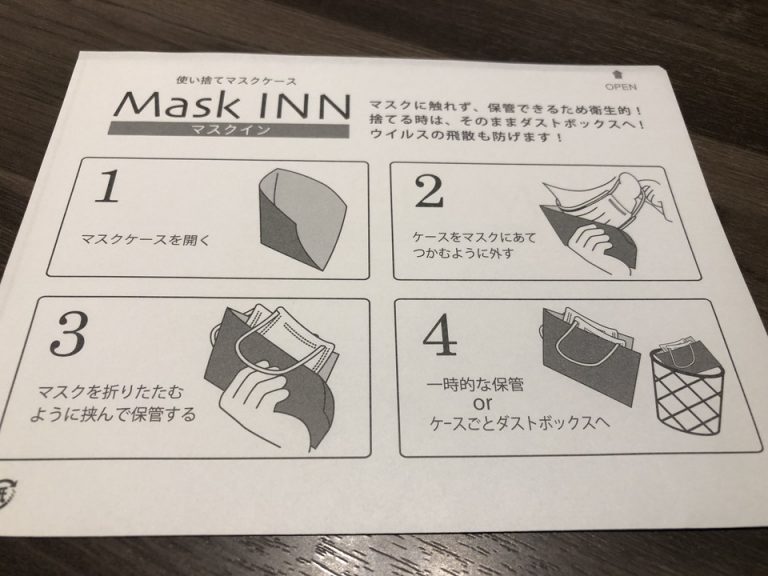 使い捨てマスクケース
Mask INN
マスクイン

OPEN

マスクに触れず、保管できるため衛生的！
捨てる時は、そのままダストボックスへ！
ウイルスの飛散も防げます！

1
マスクケースを開く

2
ケースをマスクにあて
つかむように外す

3
マスクを折りたたむ
ように挟んで保管する

4
一時的な保管
or
ケースごとダストボックスへ